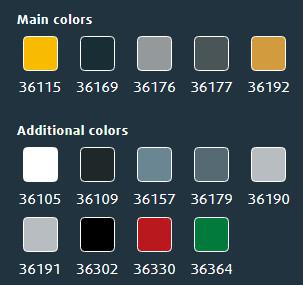 Main colors

36115 36169 36176 36177 36192

Additional colors

36105 36109 36157 36179 36190

36191 36302 36330 36364